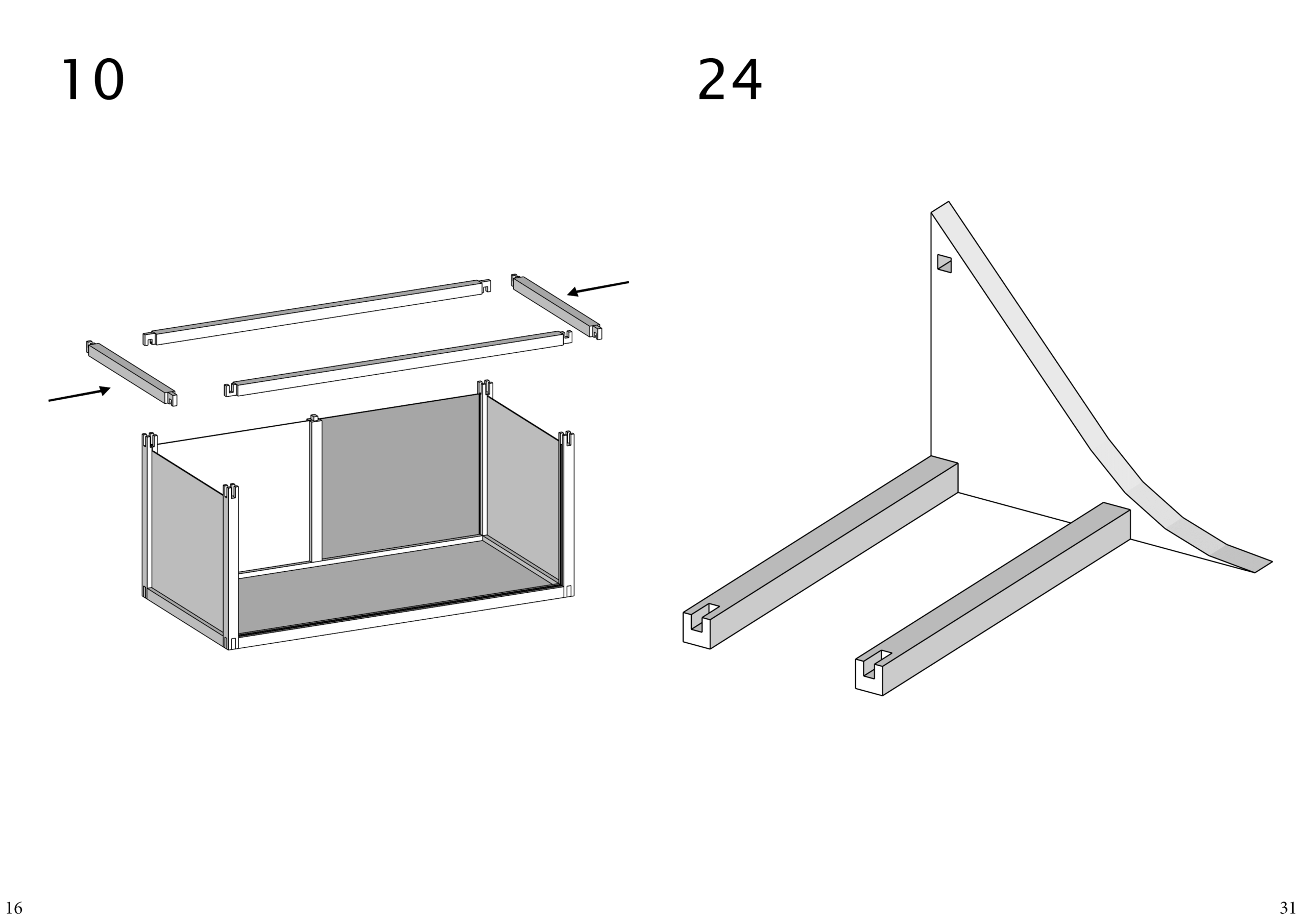 10

24

16

31